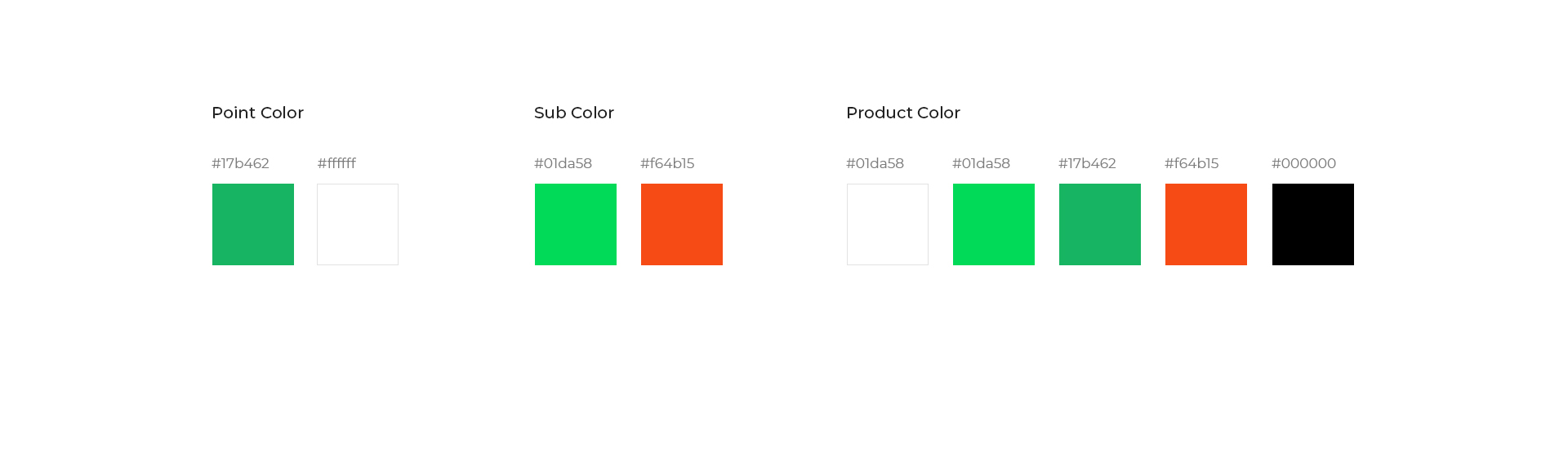 Point Color

#17b462 #ffffff

Sub Color

#01da58 #f64b15

Product Color

#01da58 #01da58 #17b462 #f64b15 #000000