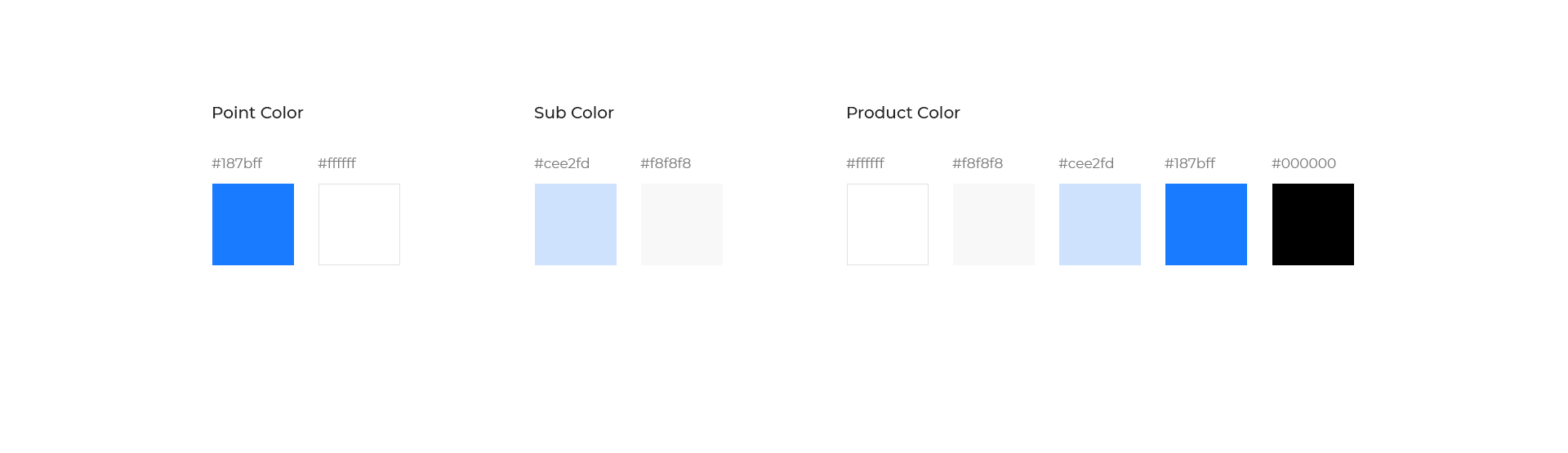 Point Color

#187bff #ffffff

Sub Color

#cee2fd #f8f8f8

Product Color

#ffffff #f8f8f8 #cee2fd #187bff #000000