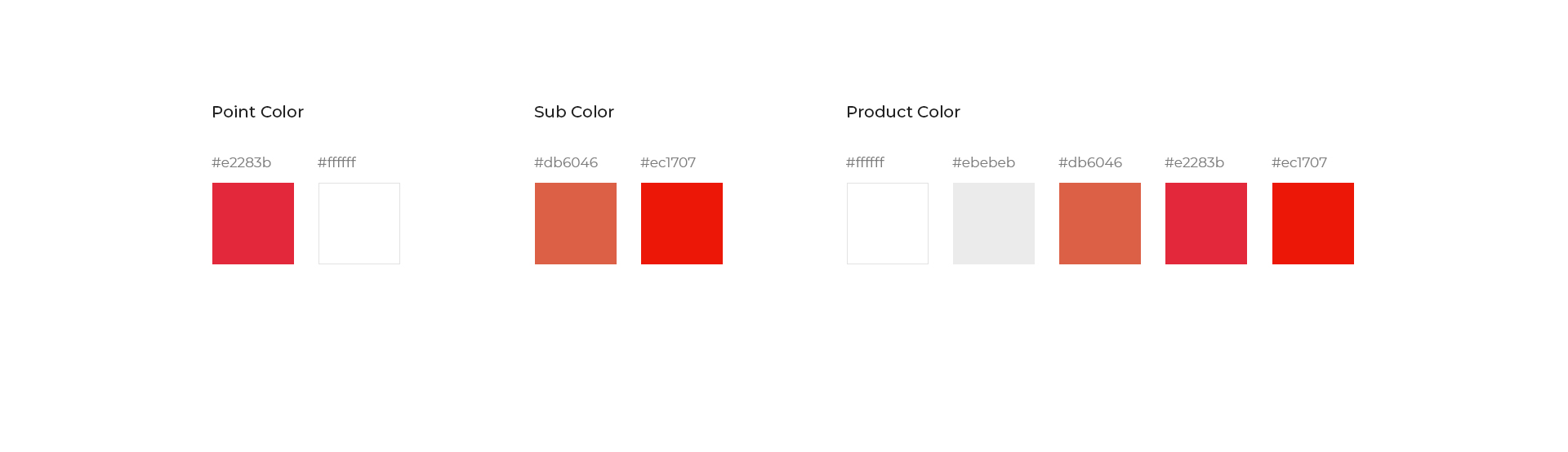 Point Color

#e2283b #ffffff

Sub Color

#db6046 #ec1707

Product Color

#ffffff #ebebeb #db6046 #e2283b #ec1707