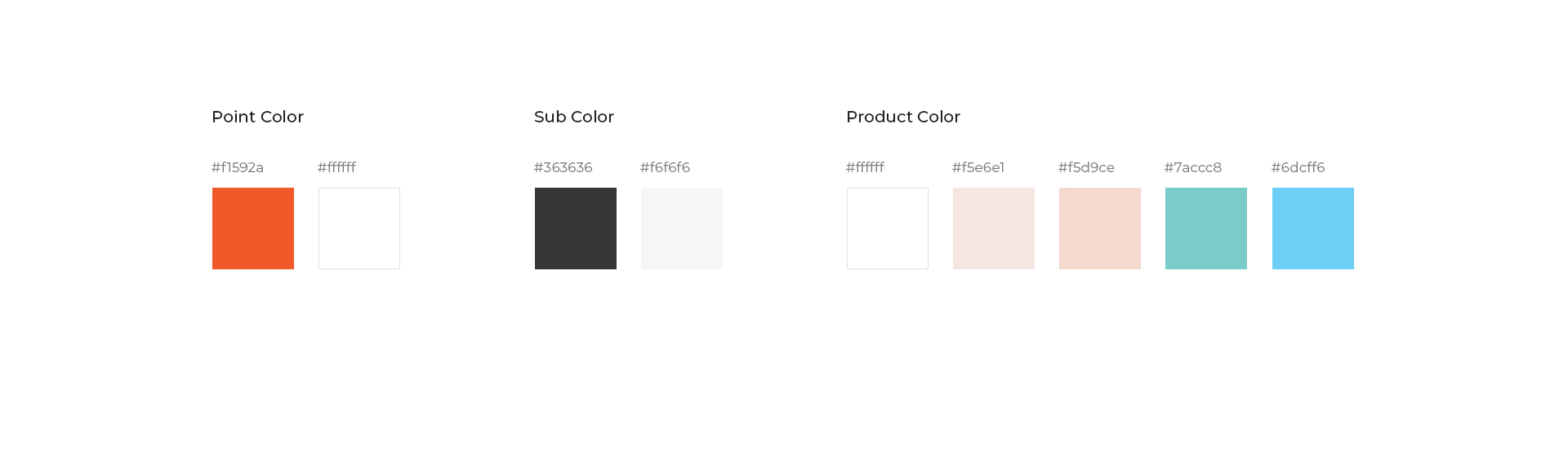 Point Color

#f1592a #ffffff

Sub Color

#363636 #f6f6f6

Product Color

#ffffff #f5e6e1 #f5d9ce #7accc8 #6dcff6