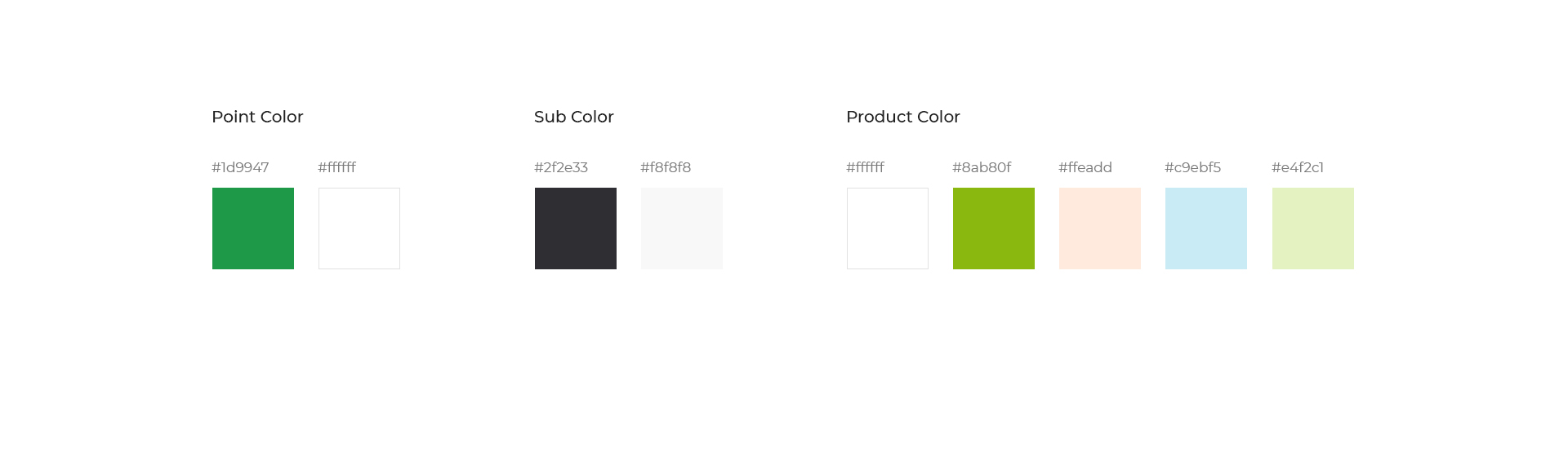 Point Color

#1d9947 #ffffff

Sub Color

#2f2e33 #f8f8f8

Product Color

#ffffff #8ab80f #ffeadd #c9ebf5 #e4f2c1