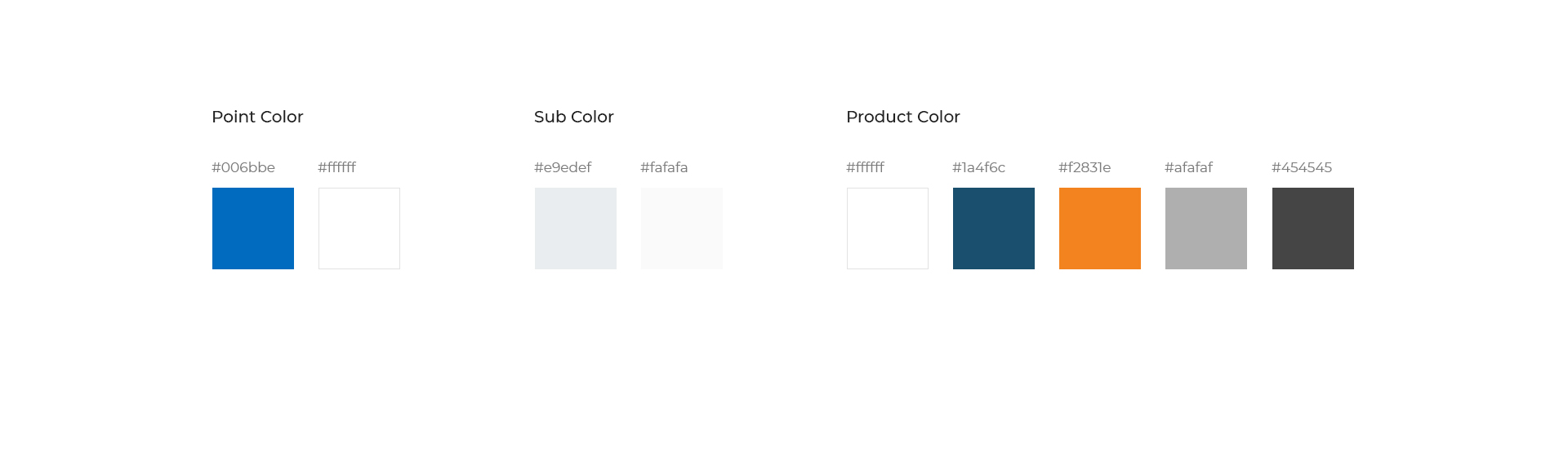 Point Color

#006bbe #ffffff

Sub Color

#e9edef #fafafa

Product Color

#ffffff #1a4f6c #f2831e #afafaf #454545