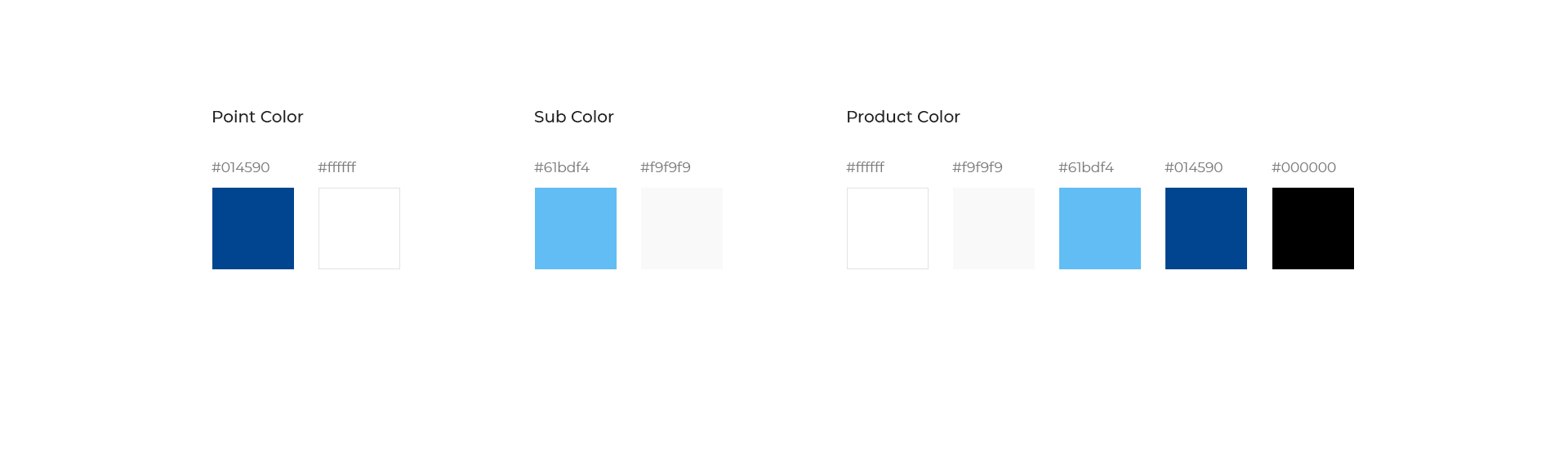 Point Color

#014590 #ffffff

Sub Color

#61bdf4 #f9f9f9

Product Color

#ffffff #f9f9f9 #61bdf4 #014590 #000000